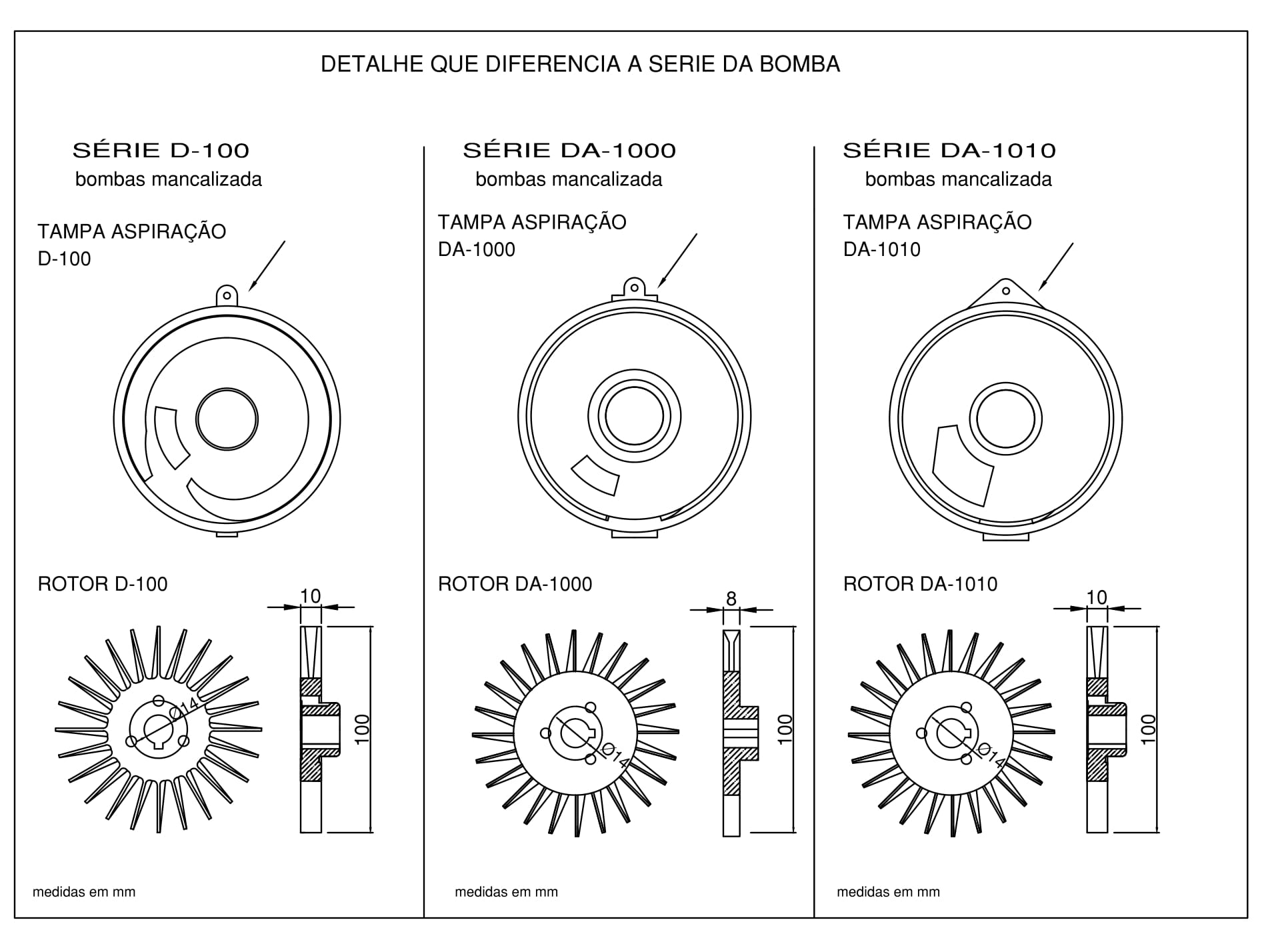 DETALHE QUE DIFERENCIA A SERIE DA BOMBA

SÉRIE D-100
bombas mancalizada

TAMPA ASPIRAÇÃO
D-100

ROTOR D-100

10

Ø14

100

medidas em mm

SÉRIE DA-1000
bombas mancalizada

TAMPA ASPIRAÇÃO
DA-1000

ROTOR DA-1000

8

Ø14

100

medidas em mm

SÉRIE DA-1010
bombas mancalizada

TAMPA ASPIRAÇÃO
DA-1010

ROTOR DA-1010

10

Ø14

100

medidas em mm